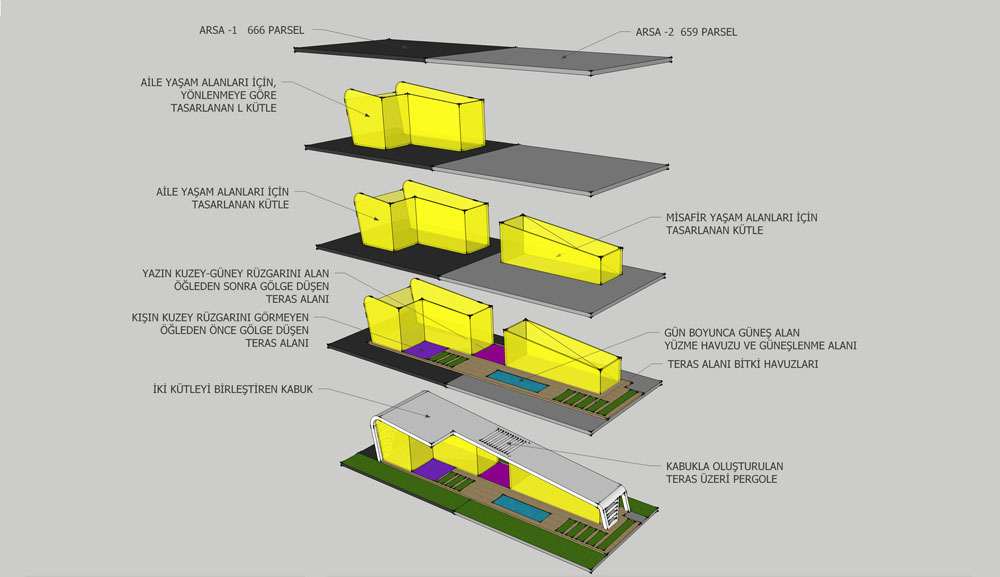 ARSA -1 666 PARSEL

ARSA -2 659 PARSEL

AİLE YAŞAM ALANLARI İÇİN, YÖNLENMEYE GÖRE TASARLANAN L KÜTLE

AİLE YAŞAM ALANLARI İÇİN TASARLANAN KÜTLE

MİSAFİR YAŞAM ALANLARI İÇİN TASARLANAN KÜTLE

YAZIN KUZEY-GÜNEY RÜZGARINI ALAN ÖĞLEDEN SONRA GÖLGE DÜŞEN TERAS ALANI

KIŞIN KUZEY RÜZGARINI GÖRMEYEN ÖĞLEDEN ÖNCE GÖLGE DÜŞEN TERAS ALANI

GÜN BOYUNCA GÜNEŞ ALAN YÜZME HAVUZU VE GÜNEŞLENME ALANI

TERAS ALANI BİTKİ HAVUZLARI

İKİ KÜTLEYİ BİRLEŞTİREN KABUK

KABUKLA OLUŞTURULAN TERAS ÜZERİ PERGOLE